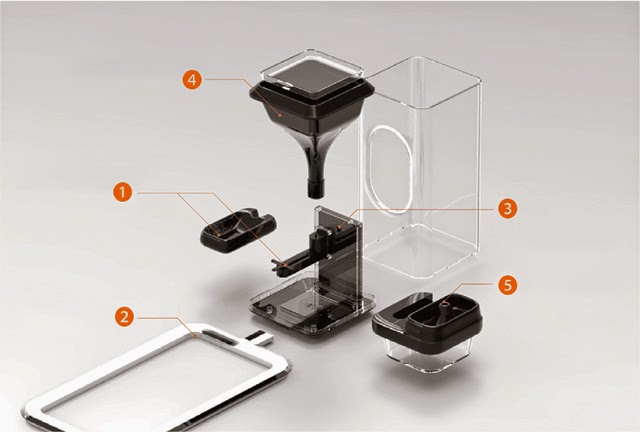 4
1
3
5
2